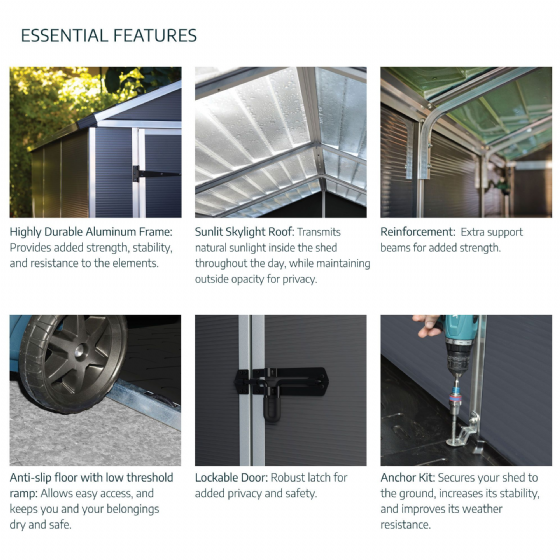 ESSENTIAL FEATURES

Highly Durable Aluminum Frame: Provides added strength, stability, and resistance to the elements.

Sunlit Skylight Roof: Transmits natural sunlight inside the shed throughout the day, while maintaining outside opacity for privacy.

Reinforcement: Extra support beams for added strength.

Anti-slip floor with low threshold ramp: Allows easy access, and keeps you and your belongings dry and safe.

Lockable Door: Robust latch for added privacy and safety.

Anchor Kit: Secures your shed to the ground, increases its stability, and improves its weather resistance.