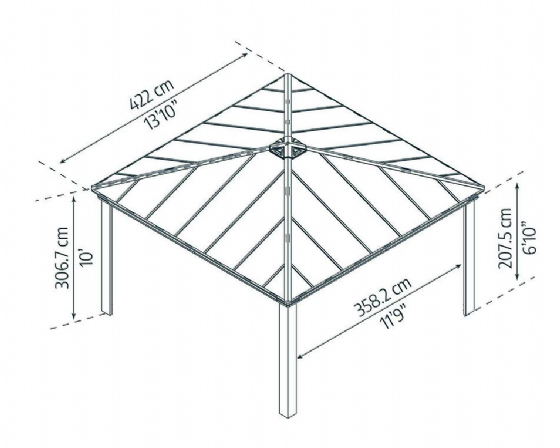 422 cm
13'10"

306.7 cm
10'

207.5 cm
6'10"

358.2 cm
11'9"