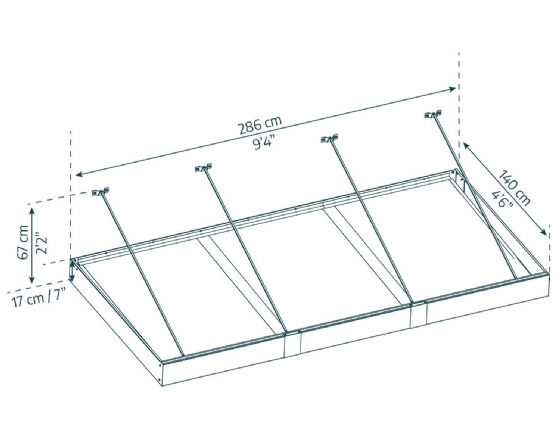 286 cm
9'4"

140 cm
4'6"

67 cm
2'2"

17 cm / 7"