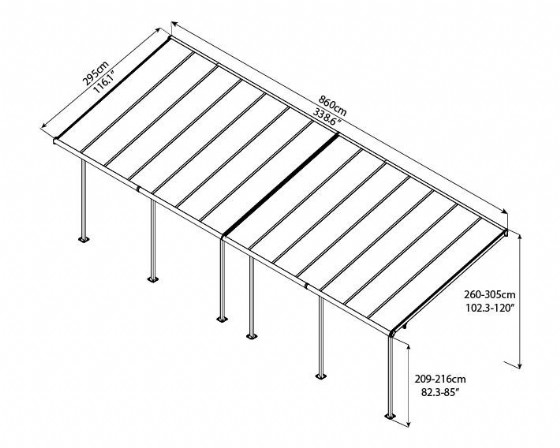 295cm
116.1"

860cm
338.6"

260-305cm
102.3-120"

209-216cm
82.3-85"